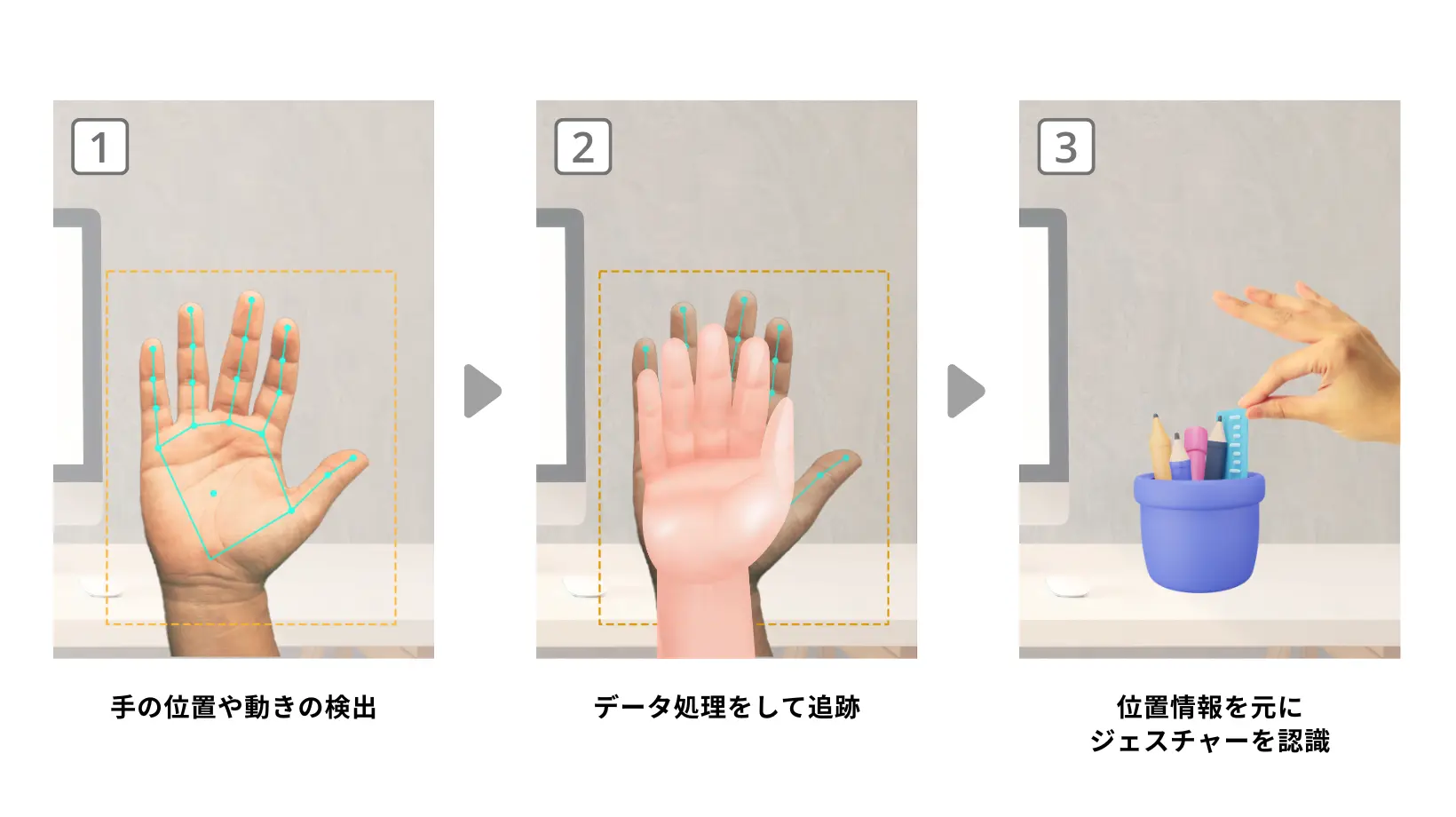 1

手の位置や動きの検出

2

データ処理をして追跡

3

位置情報を元に
ジェスチャーを認識